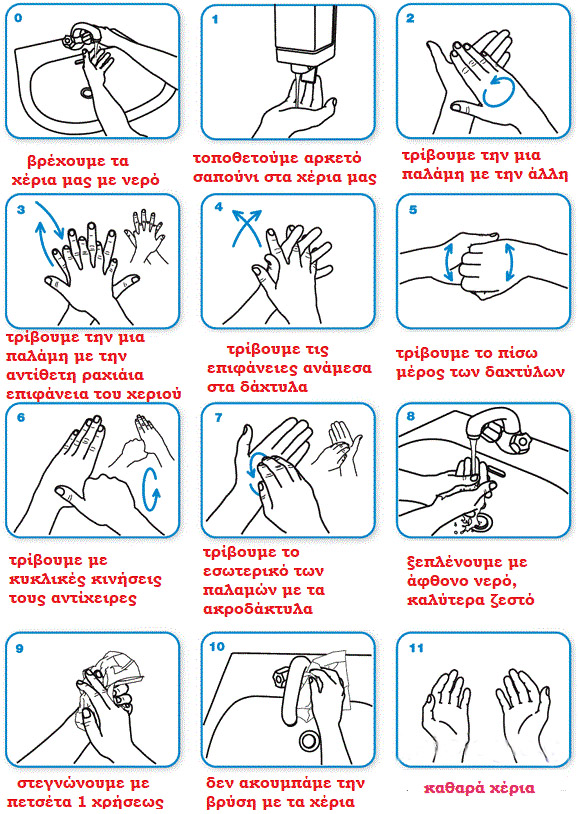 0

βρέχουμε τα χέρια μας με νερό

1

τοποθετούμε αρκετό σαπούνι στα χέρια μας

2

τρίβουμε την μια παλάμη με την άλλη

3

τρίβουμε την μια παλάμη με την αντίθετη ραχιάια επιφάνεια του χεριού

4

τρίβουμε τις επιφάνειες ανάμεσα στα δάχτυλα

5

τρίβουμε το πίσω μέρος των δαχτύλων

6

τρίβουμε με κυκλικές κινήσεις τους αντίχειρες

7

τρίβουμε το εσωτερικό των παλαμών με τα ακροδάκτυλα

8

ξεπλένουμε με άφθονο νερό, καλύτερα ζεστό

9

στεγνώνουμε με πετσέτα 1 χρήσεως

10

δεν ακουμπάμε την βρύση με τα χέρια

11

καθαρά χέρια